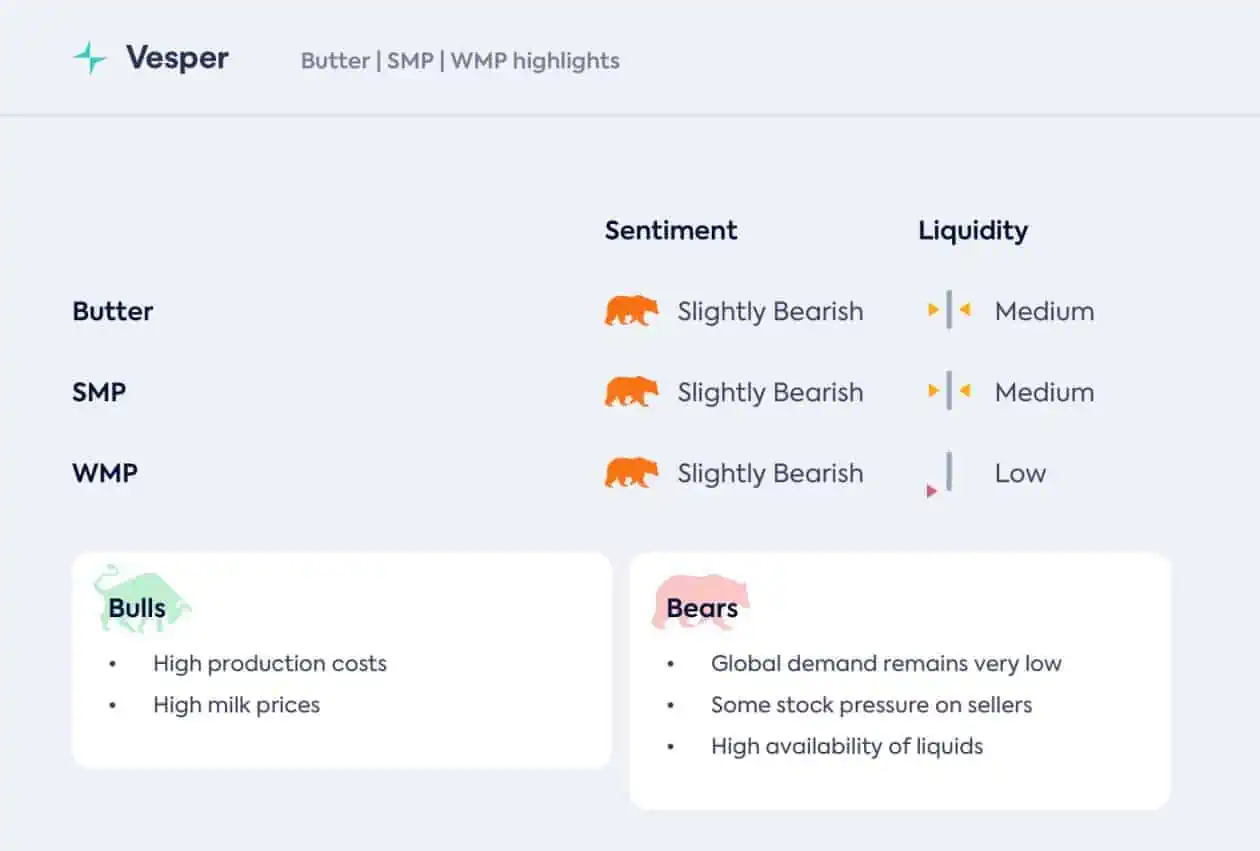 Vesper Butter | SMP | WMP highlights

| | Sentiment | Liquidity |
|---|---|---|
| Butter | Slightly Bearish | Medium |
| SMP | Slightly Bearish | Medium |
| WMP | Slightly Bearish | Low |

Bulls

• High production costs
• High milk prices

Bears

• Global demand remains very low
• Some stock pressure on sellers
• High availability of liquids