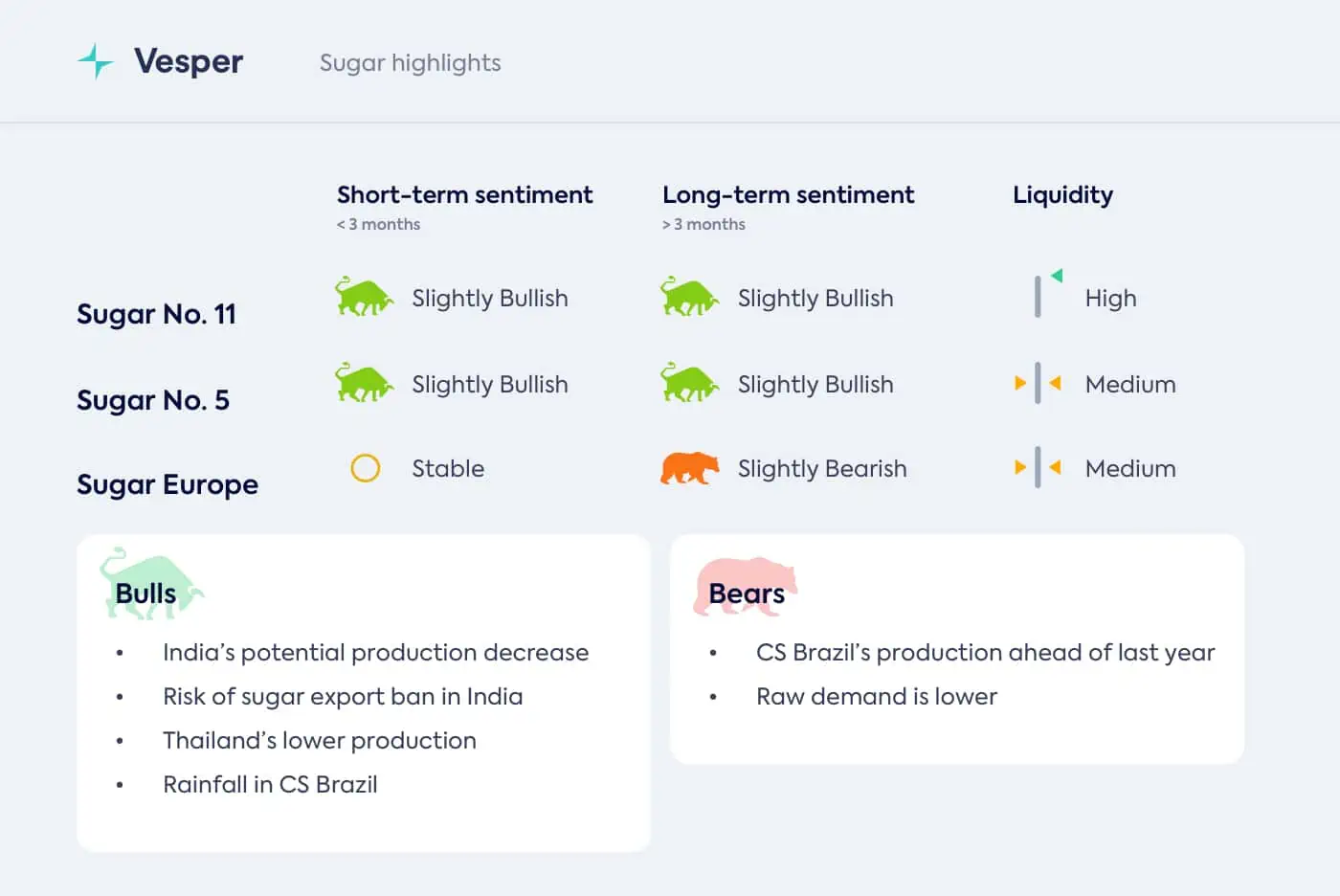 Vesper

Sugar highlights

|  | Short-term sentiment < 3 months | Long-term sentiment > 3 months | Liquidity |
|---|---|---|---|
| Sugar No. 11 | Slightly Bullish | Slightly Bullish | High |
| Sugar No. 5 | Slightly Bullish | Slightly Bullish | Medium |
| Sugar Europe | Stable | Slightly Bearish | Medium |

Bulls

• India's potential production decrease
• Risk of sugar export ban in India
• Thailand's lower production
• Rainfall in CS Brazil

Bears

• CS Brazil's production ahead of last year
• Raw demand is lower